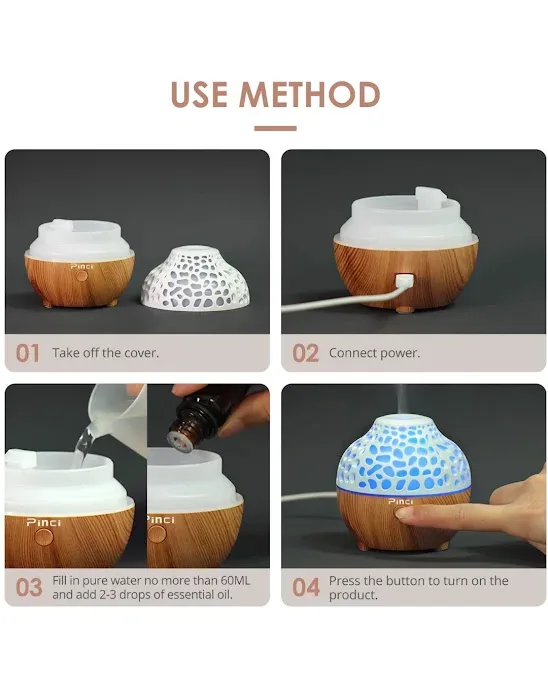 USE METHOD

Pinci

01 Take off the cover.

02 Connect power.

Pinci

Pinci

03 Fill in pure water no more than 60ML and add 2-3 drops of essential oil.

Pinci

04 Press the button to turn on the product.